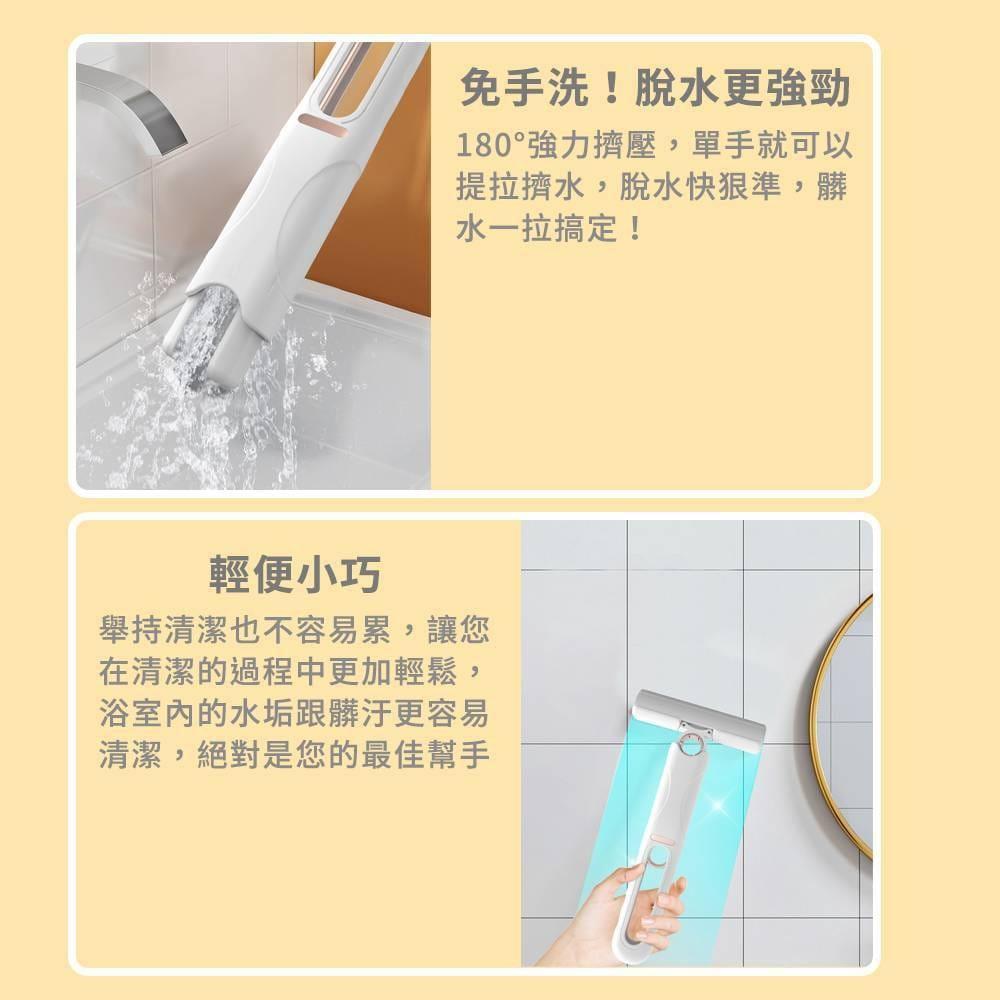 免手洗！脫水更強勁

180°強力擠壓，單手就可以提拉擠水，脫水快狠準，髒水一拉搞定！

輕便小巧

舉持清潔也不容易累，讓您在清潔的過程中更加輕鬆，浴室內的水垢跟髒汙更容易清潔，絕對是您的最佳幫手