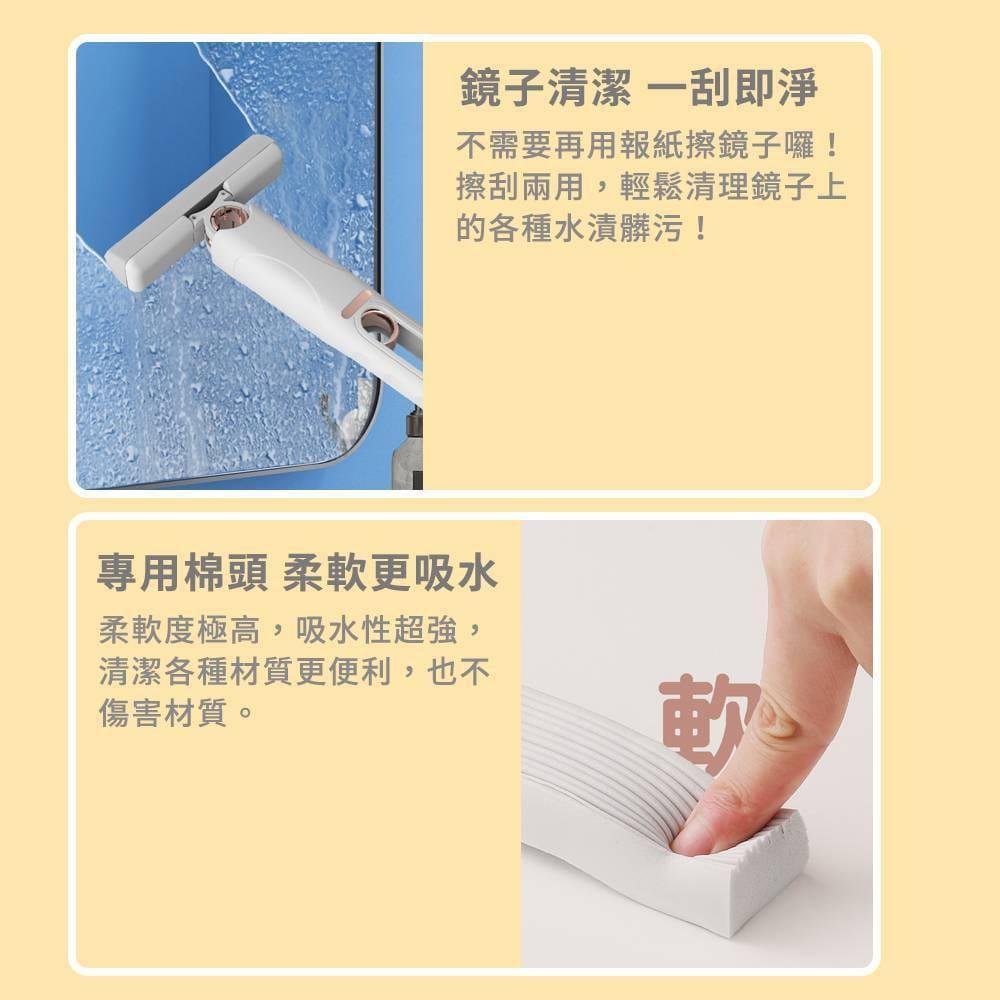 鏡子清潔 一刮即淨

不需要再用報紙擦鏡子囉！擦刮兩用，輕鬆清理鏡子上的各種水漬髒污！

專用棉頭 柔軟更吸水

柔軟度極高，吸水性超強，清潔各種材質更便利，也不傷害材質。

軟