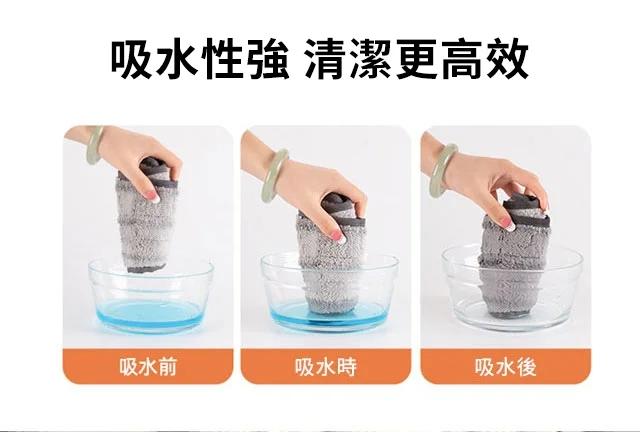 吸水性強 清潔更高效

吸水前

吸水時

吸水後