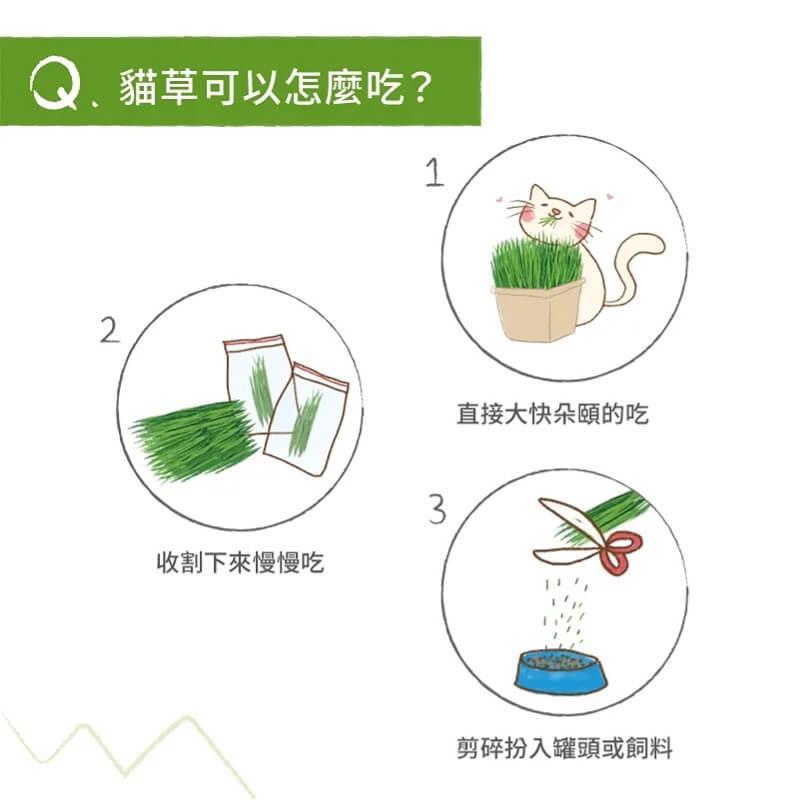 Q、貓草可以怎麼吃？

1

直接大快朵頤的吃

2

收割下來慢慢吃

3

剪碎扮入罐頭或飼料